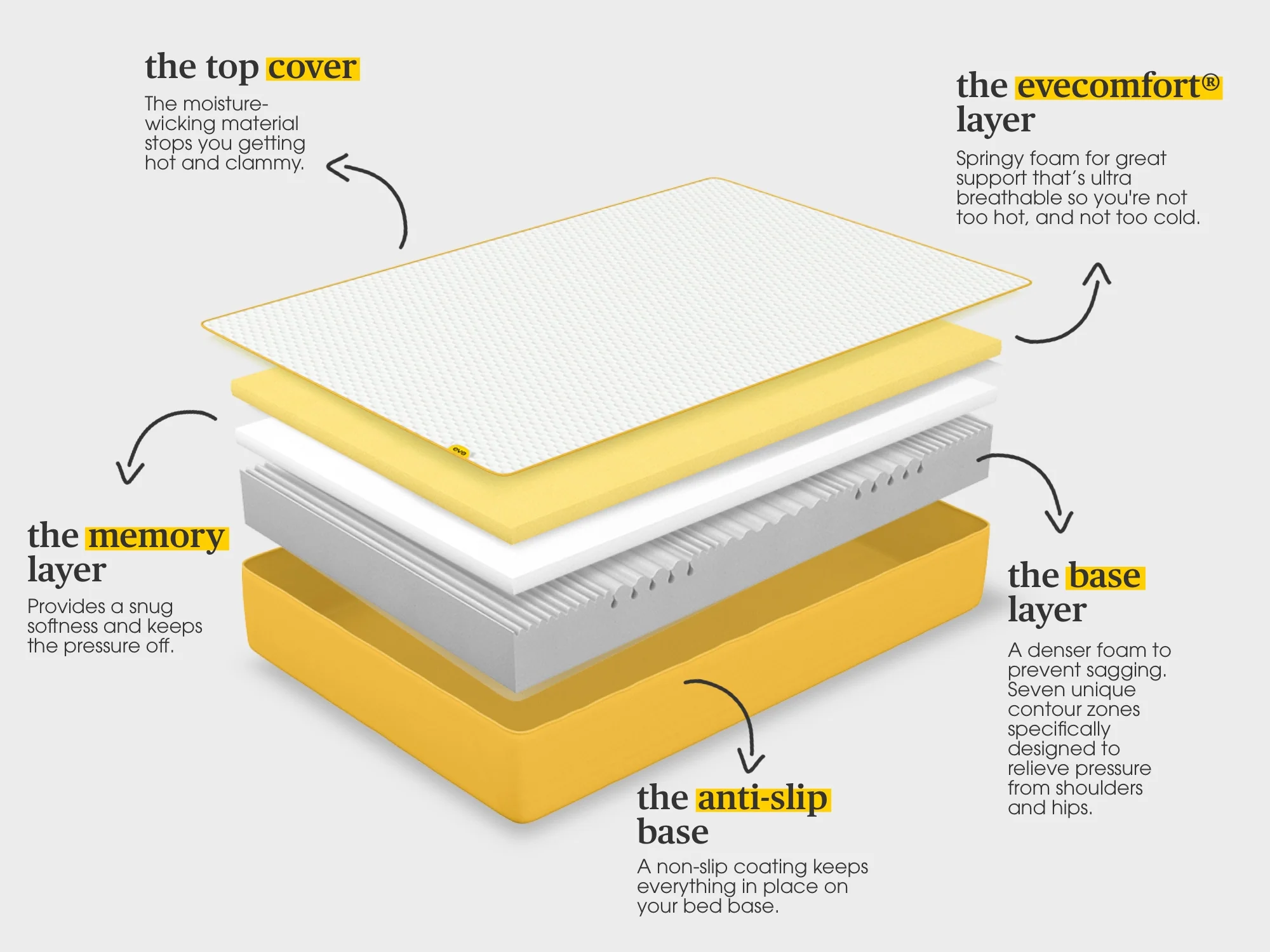 the top cover

The moisture-wicking material stops you getting hot and clammy.

the evecomfort® layer

Springy foam for great support that's ultra breathable so you're not too hot, and not too cold.

eve

the memory layer

Provides a snug softness and keeps the pressure off.

the base layer

A denser foam to prevent sagging. Seven unique contour zones specifically designed to relieve pressure from shoulders and hips.

the anti-slip base

A non-slip coating keeps everything in place on your bed base.