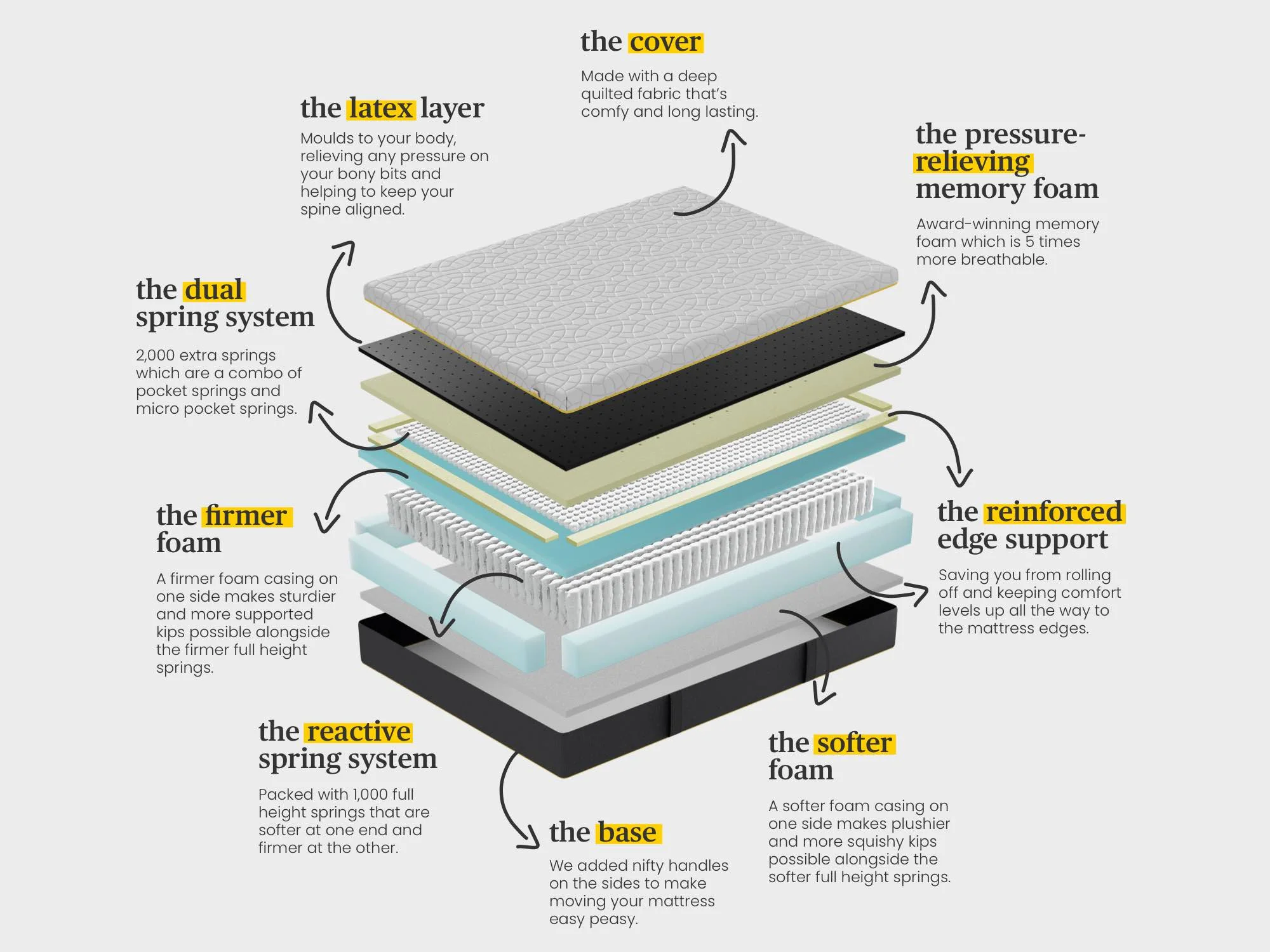 the cover

Made with a deep quilted fabric that's comfy and long lasting.

the latex layer

Moulds to your body, relieving any pressure on your bony bits and helping to keep your spine aligned.

the pressure-relieving memory foam

Award-winning memory foam which is 5 times more breathable.

the dual spring system

2,000 extra springs which are a combo of pocket springs and micro pocket springs.

the firmer foam

A firmer foam casing on one side makes sturdier and more supported kips possible alongside the firmer full height springs.

the reinforced edge support

Saving you from rolling off and keeping comfort levels up all the way to the mattress edges.

the reactive spring system

Packed with 1,000 full height springs that are softer at one end and firmer at the other.

the base

We added nifty handles on the sides to make moving your mattress easy peasy.

the softer foam

A softer foam casing on one side makes plushier and more squishy kips possible alongside the softer full height springs.